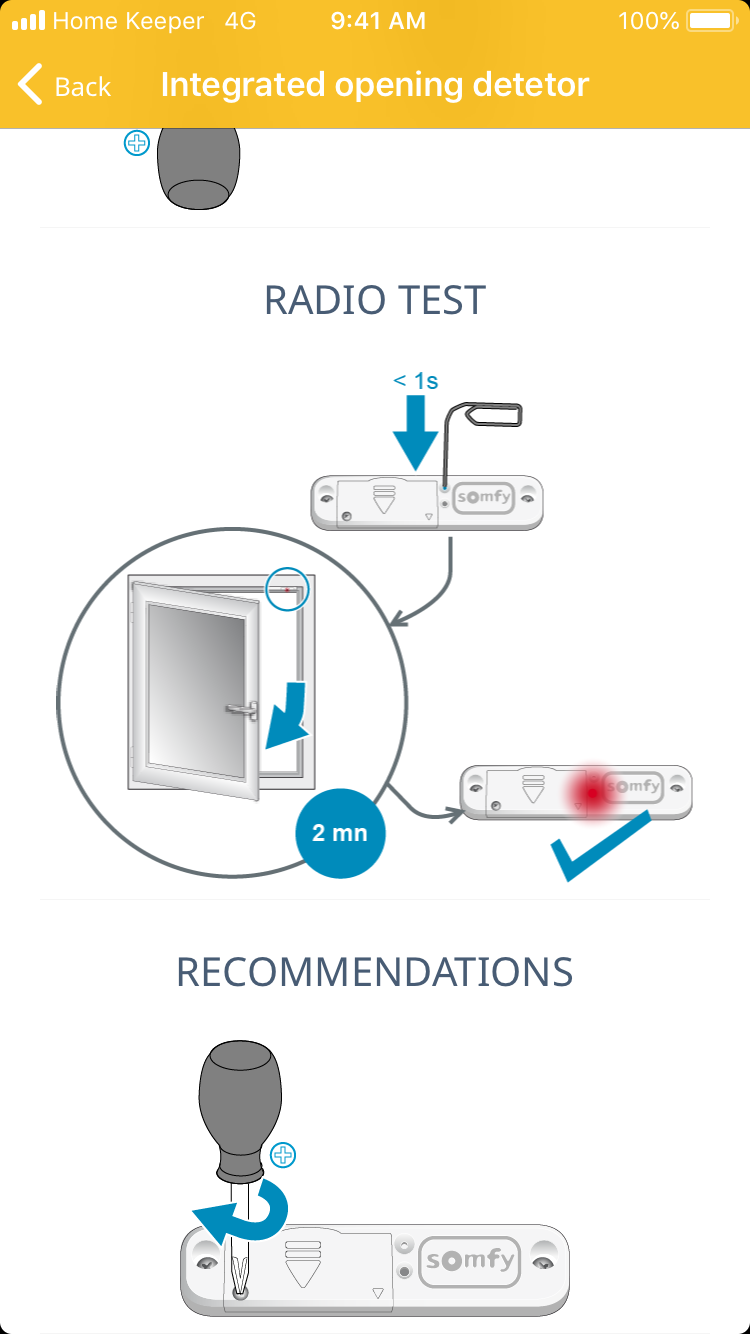 Home Keeper 4G 9:41 AM 100%

Back Integrated opening detetor

RADIO TEST

< 1s

somfy

2 mn

somfy

RECOMMENDATIONS

somfy